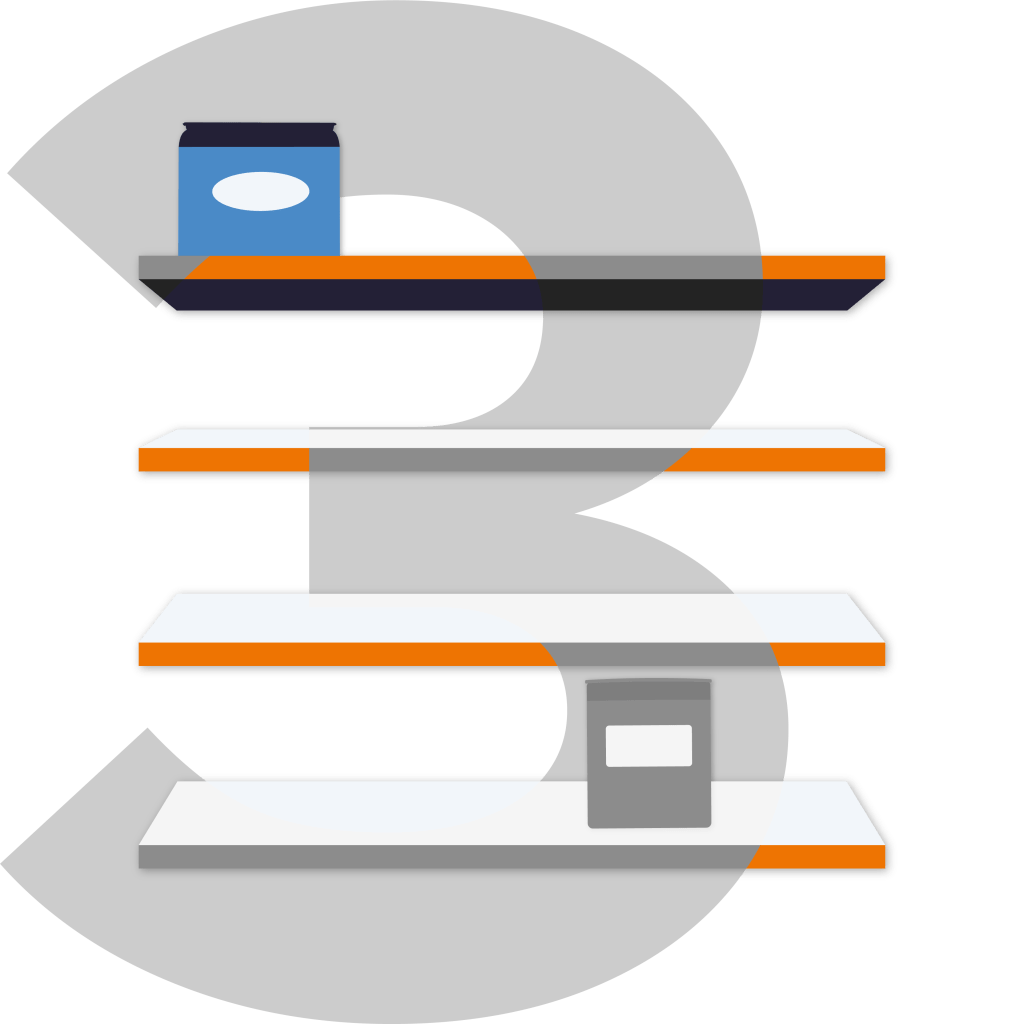 3