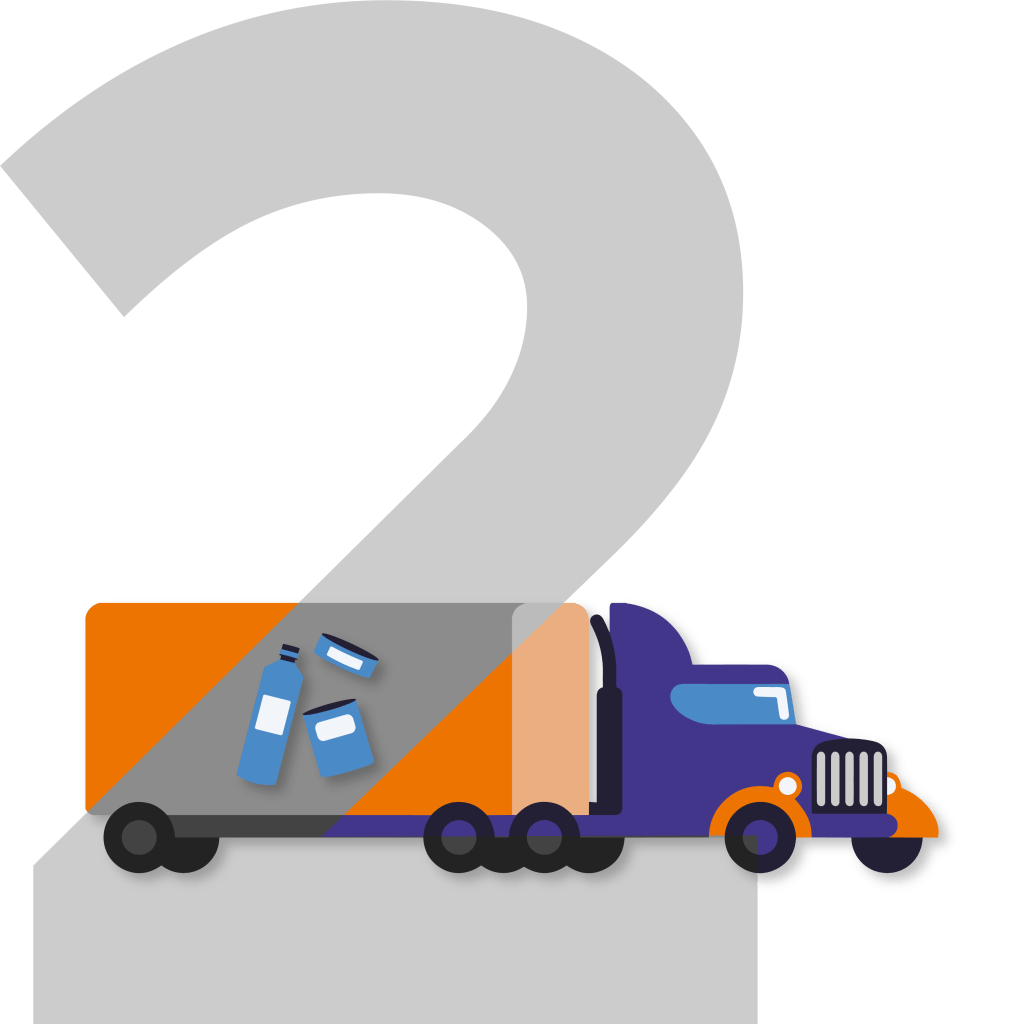 2